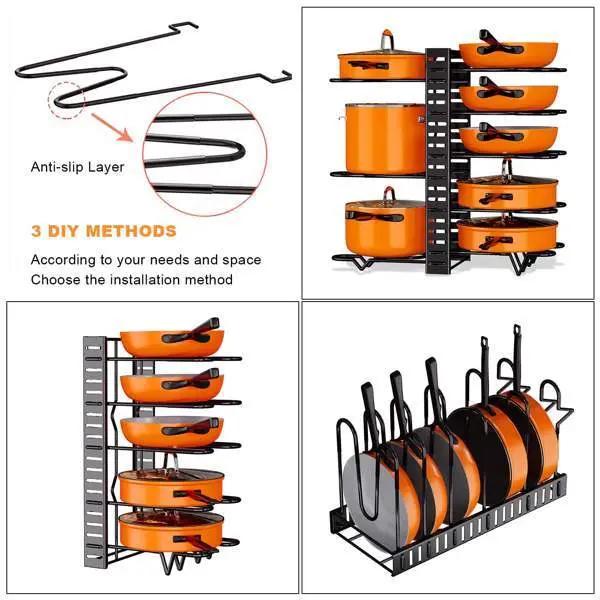 Anti-slip Layer

3 DIY METHODS

According to your needs and space
Choose the installation method