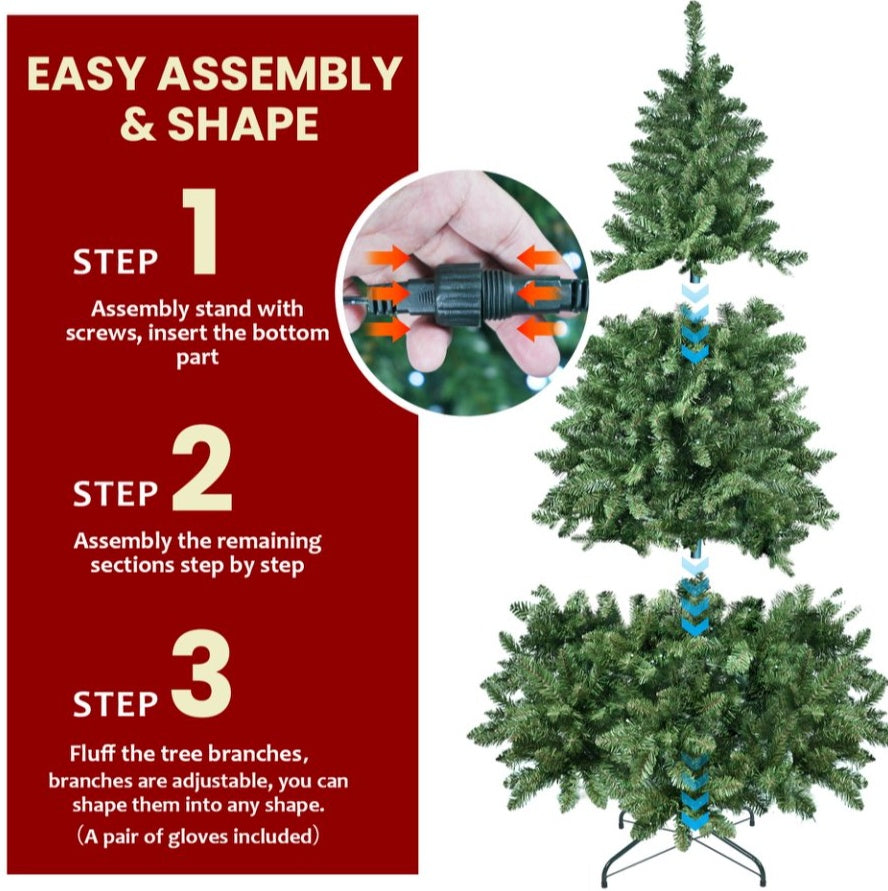 EASY ASSEMBLY & SHAPE

STEP 1

Assembly stand with screws, insert the bottom part

STEP 2

Assembly the remaining sections step by step

STEP 3

Fluff the tree branches, branches are adjustable, you can shape them into any shape.

（A pair of gloves included）