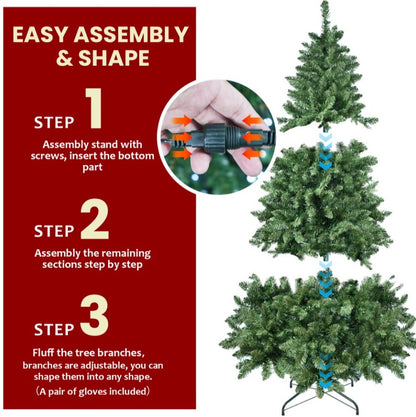 EASY ASSEMBLY & SHAPE

STEP 1

Assembly stand with screws, insert the bottom part

STEP 2

Assembly the remaining sections step by step

STEP 3

Fluff the tree branches, branches are adjustable, you can shape them into any shape.
（A pair of gloves included）