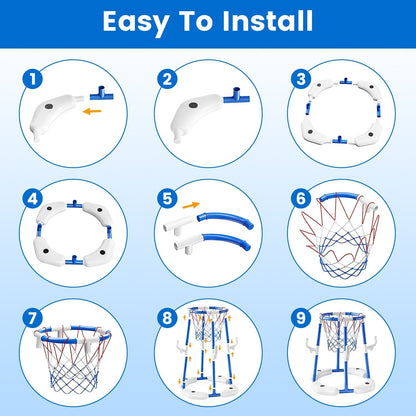 Easy To Install

1

2

3

4

5

6

7

8

9